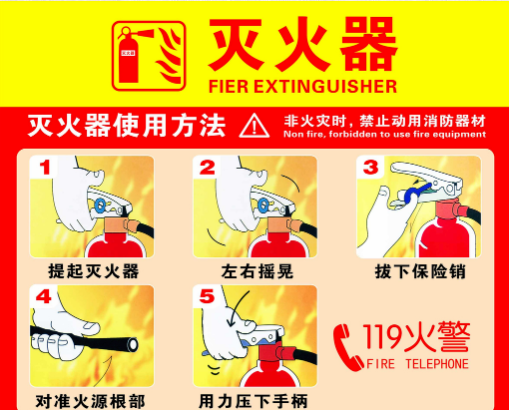 灭火器
灭火器
FIER EXTINGUISHER

灭火器使用方法
非火灾时，禁止动用消防器材
Non fire, forbidden to use fire equipment

1
提起灭火器

2
左右摇晃

3
拔下保险销

4
对准火源根部

5
用力压下手柄

119火警
FIRE TELEPHONE